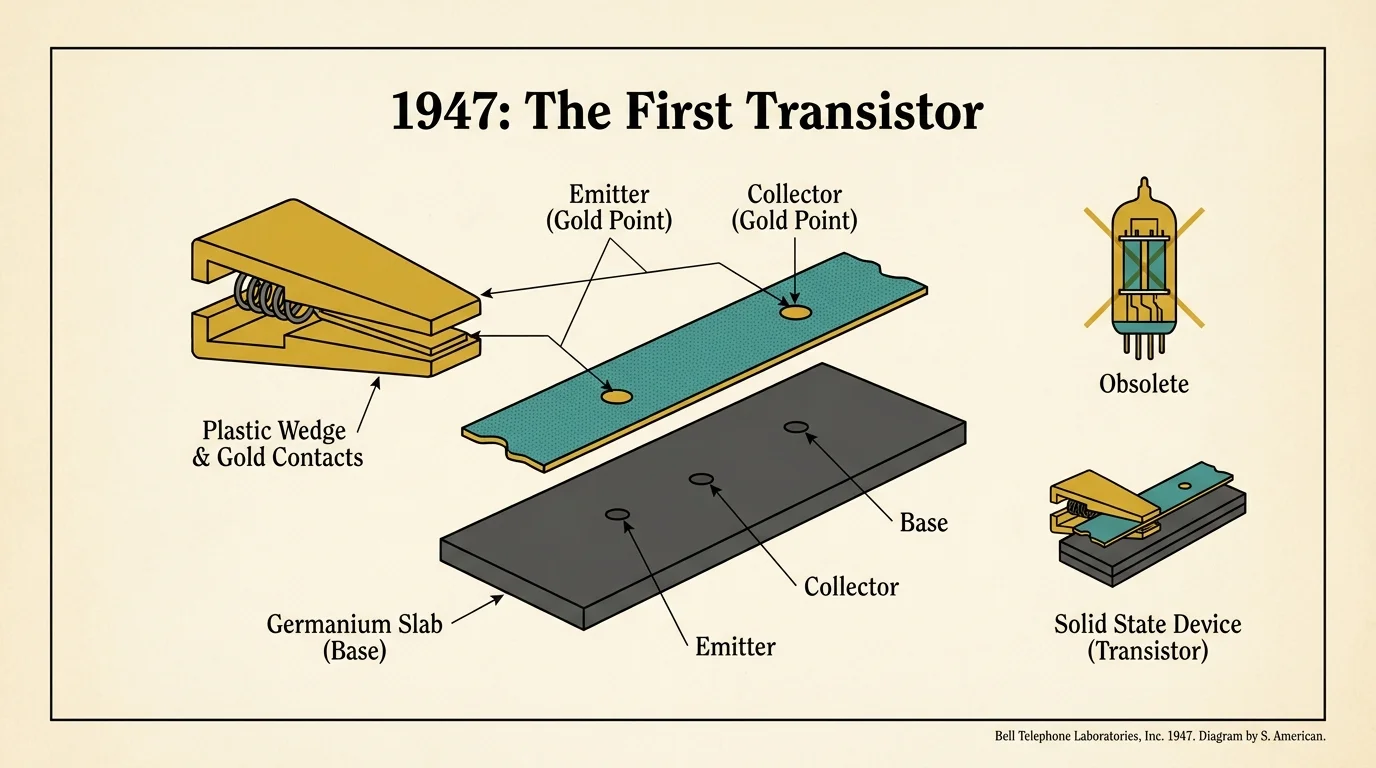 1947: The First Transistor

Emitter (Gold Point)

Collector (Gold Point)

Plastic Wedge & Gold Contacts

Obsolete

Base

Collector

Emitter

Germanium Slab (Base)

Solid State Device (Transistor)

Bell Telephone Laboratories, Inc. 1947. Diagram by S. American.